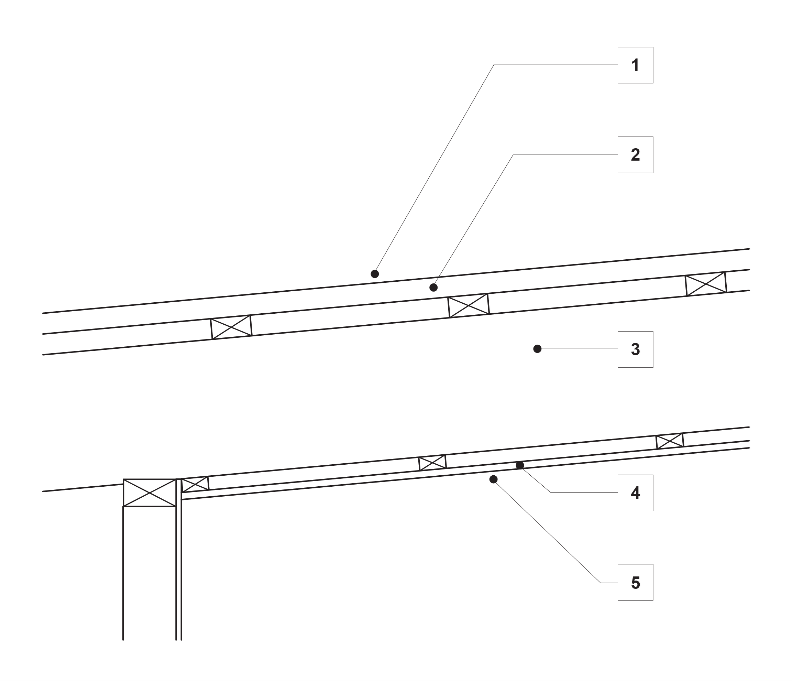 1
2
3
4
5