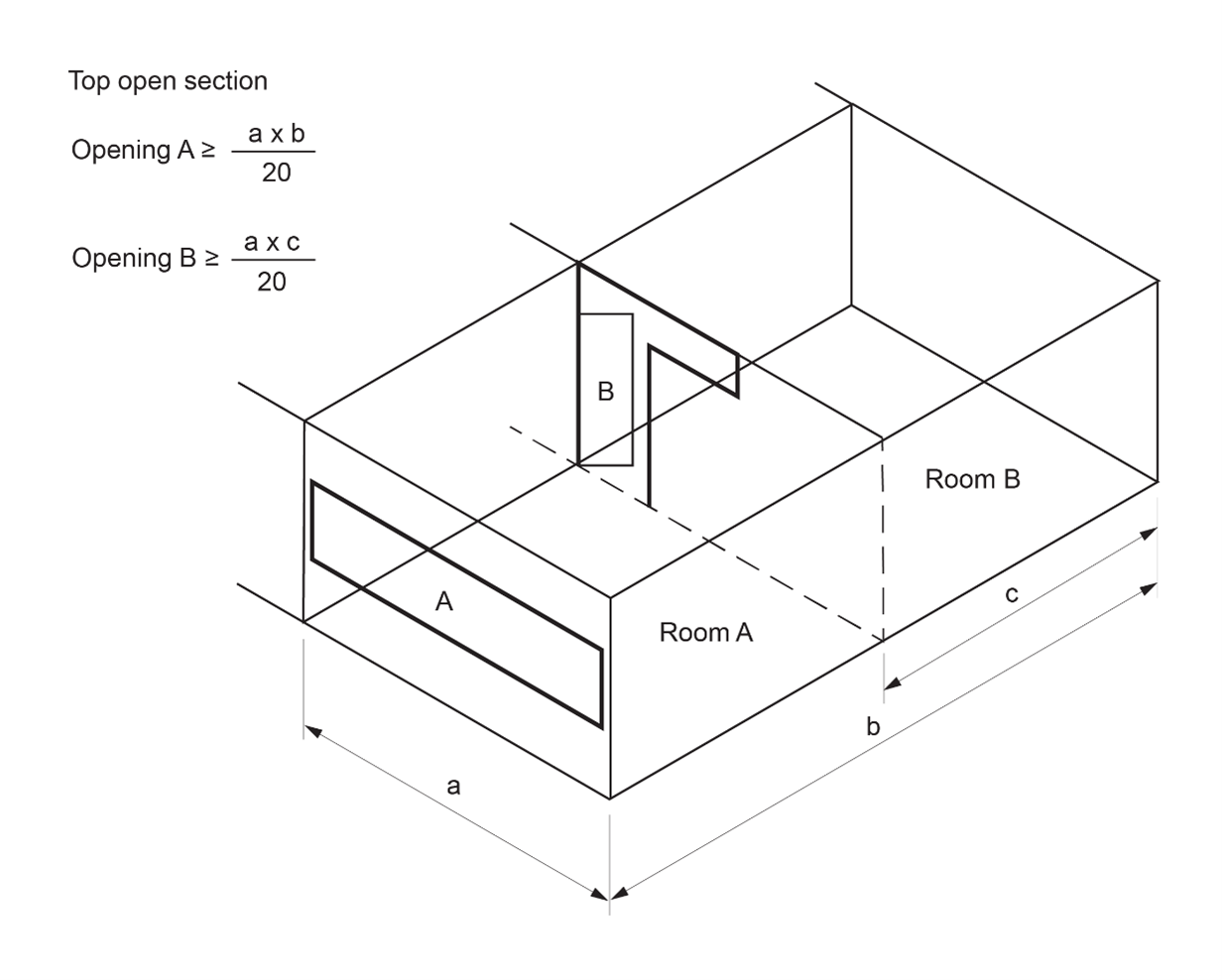 Top open section

Opening A ≥ $\frac{a \times b}{20}$

Opening B ≥ $\frac{a \times c}{20}$

B

Room B

A

Room A

c

b

a