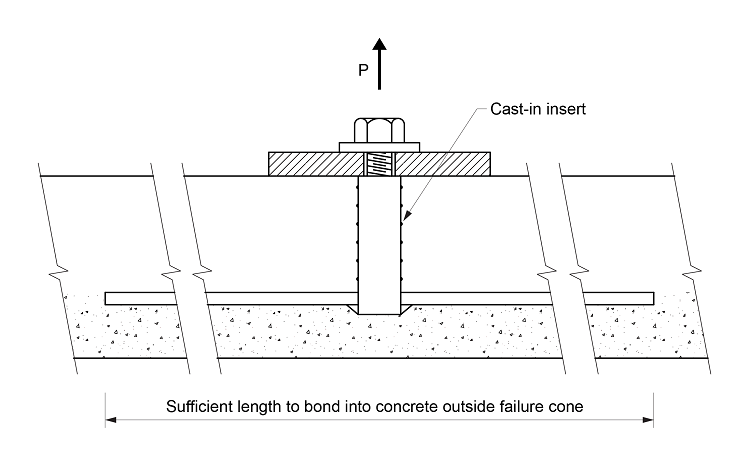 P

Cast-in insert

Sufficient length to bond into concrete outside failure cone