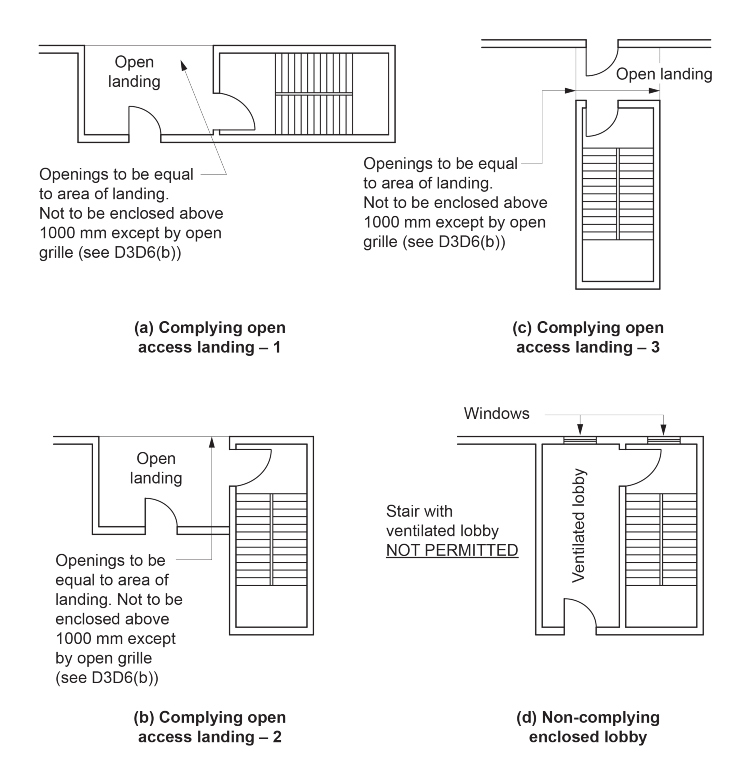 Open landing

Openings to be equal to area of landing. Not to be enclosed above 1000 mm except by open grille (see D3D6(b))

(a) Complying open access landing – 1

Open landing

Openings to be equal to area of landing. Not to be enclosed above 1000 mm except by open grille (see D3D6(b))

(c) Complying open access landing – 3

Open landing

Openings to be equal to area of landing. Not to be enclosed above 1000 mm except by open grille (see D3D6(b))

(b) Complying open access landing – 2

Windows

Ventilated lobby

Stair with ventilated lobby NOT PERMITTED

(d) Non-complying enclosed lobby