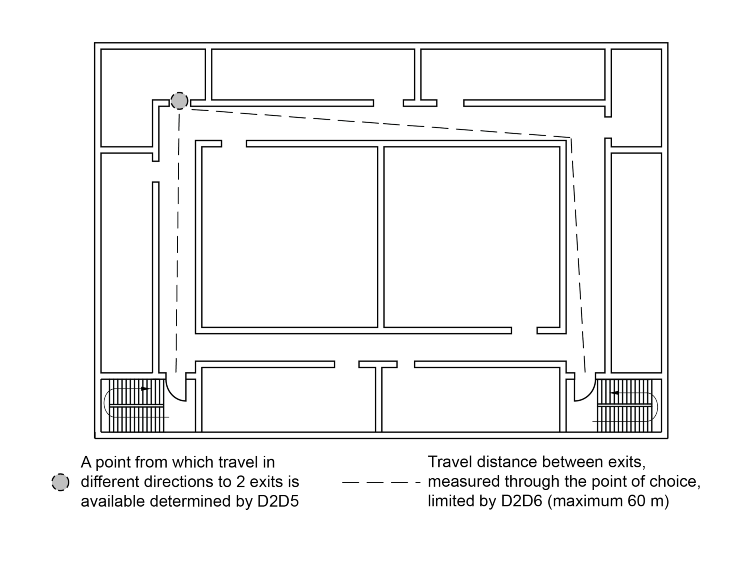 A point from which travel in different directions to 2 exits is available determined by D2D5

Travel distance between exits, measured through the point of choice, limited by D2D6 (maximum 60 m)