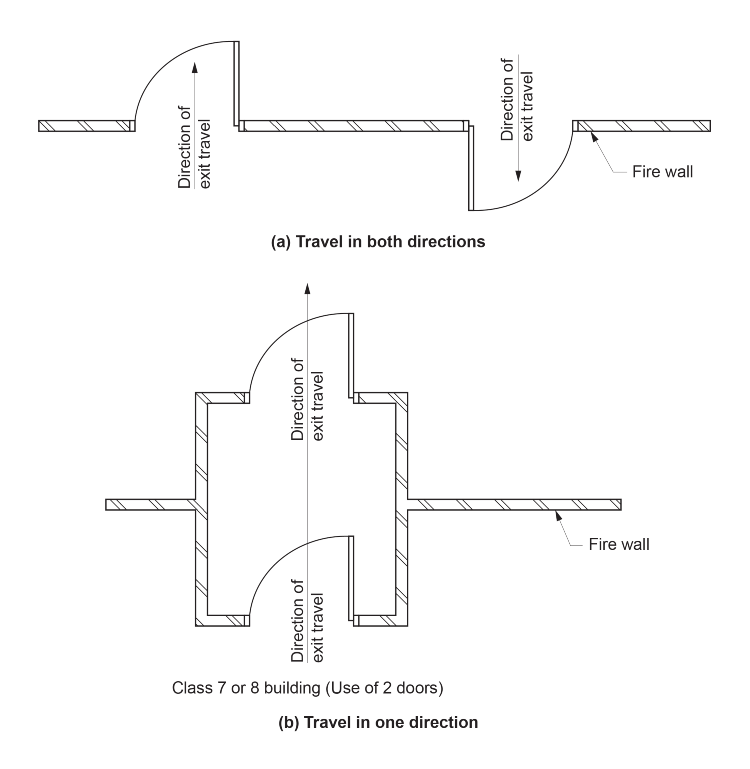 Direction of exit travel

Direction of exit travel

Fire wall

(a) Travel in both directions

Direction of exit travel

Fire wall

Direction of exit travel

Class 7 or 8 building (Use of 2 doors)

(b) Travel in one direction