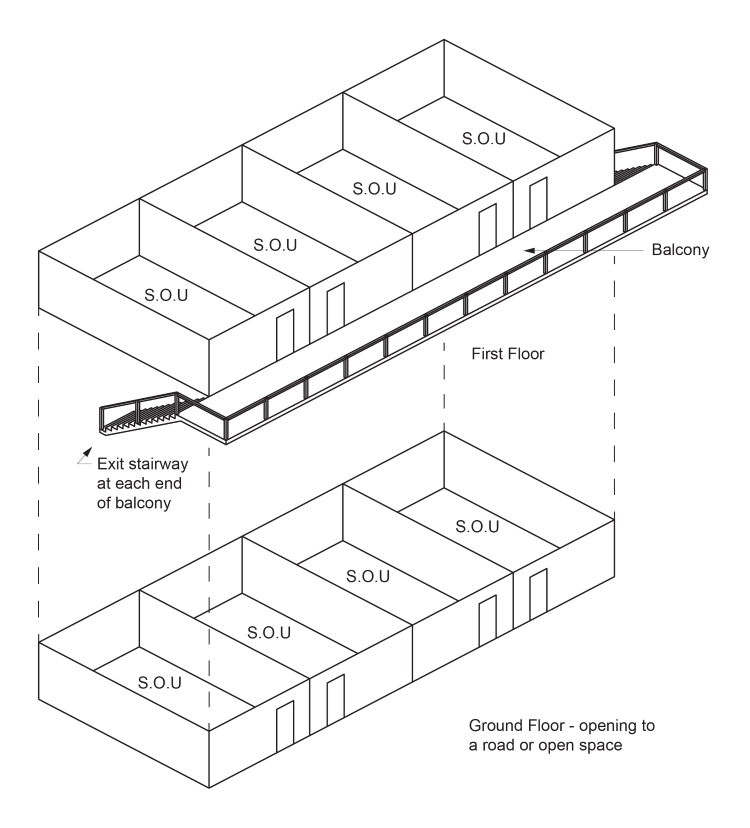 S.O.U
S.O.U
S.O.U
S.O.U

Balcony

First Floor

Exit stairway at each end of balcony

S.O.U
S.O.U
S.O.U
S.O.U

Ground Floor - opening to a road or open space