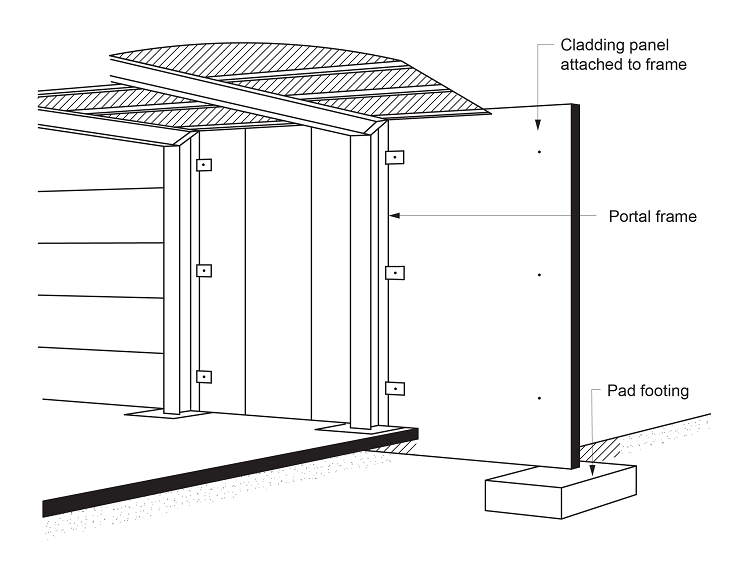 Cladding panel attached to frame

Portal frame

Pad footing